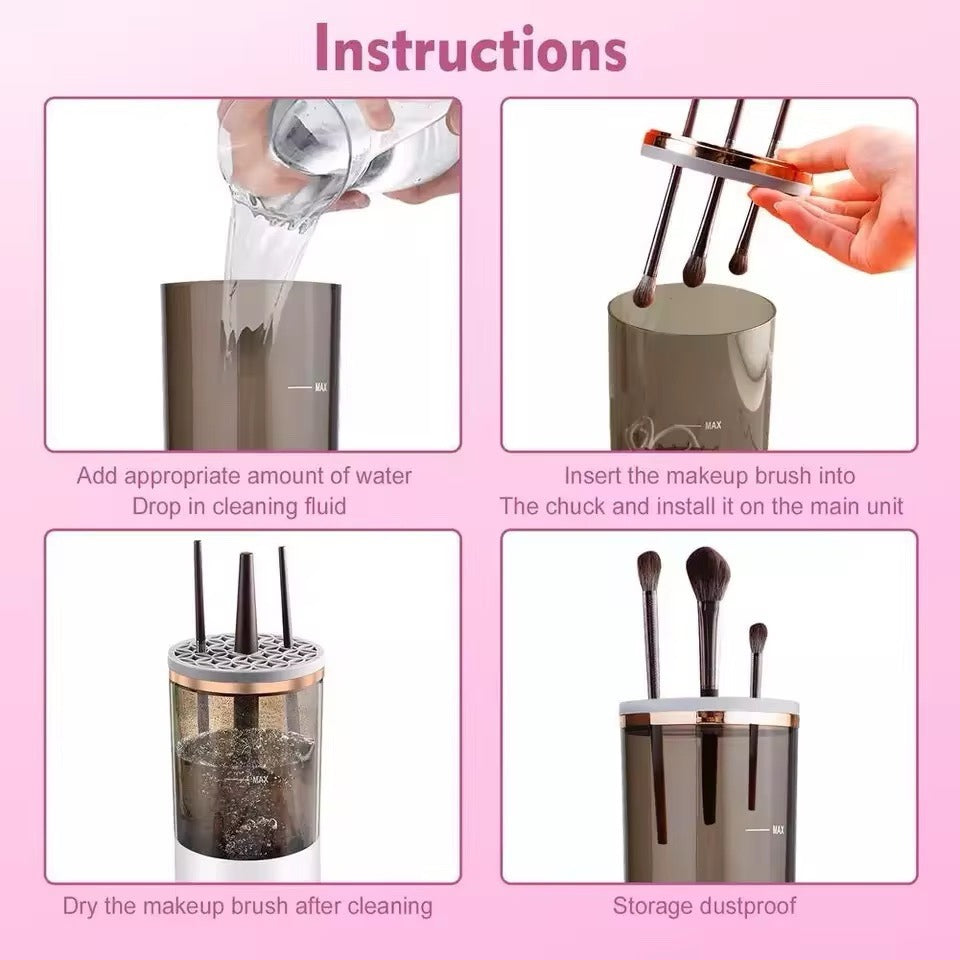 Instructions

MAX

Add appropriate amount of water
Drop in cleaning fluid

MAX

Insert the makeup brush into
The chuck and install it on the main unit

MAX

Dry the makeup brush after cleaning

MAX

Storage dustproof