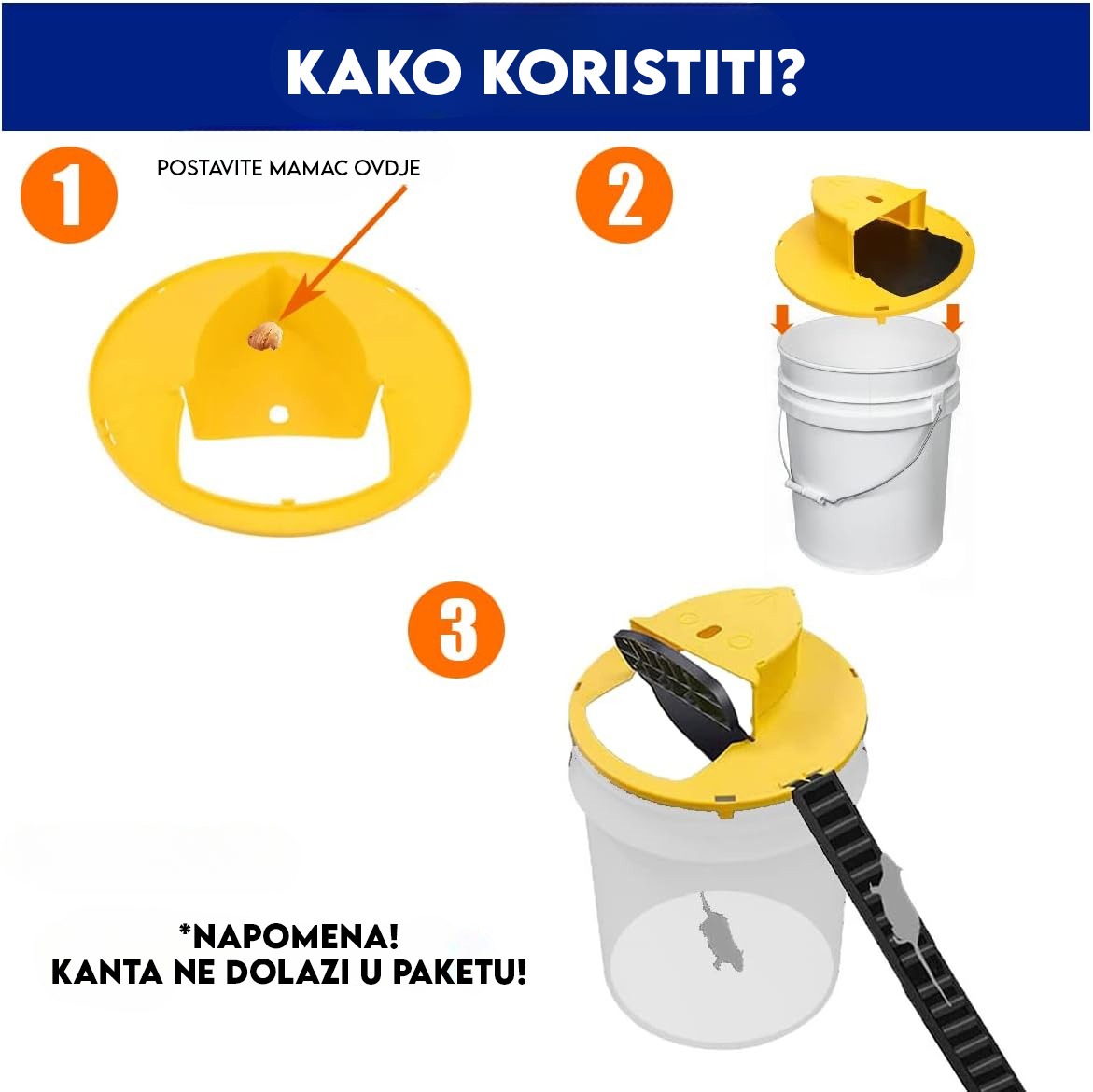 KAKO KORISTITI?

1

POSTAVITE MAMAC OVDJE

2

3

*NAPOMENA!
KANTA NE DOLAZI U PAKETU!